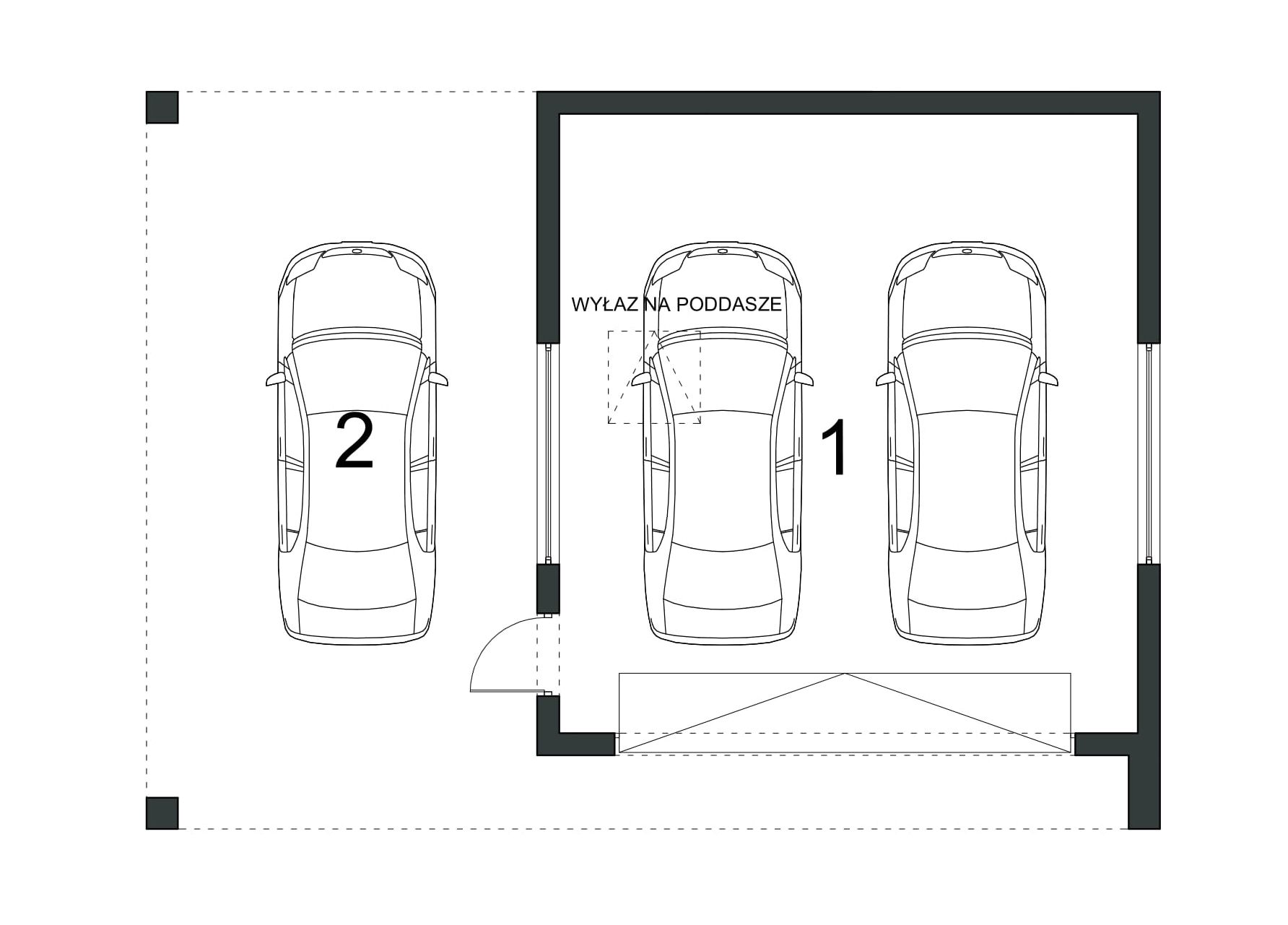 WYŁAZ NA PODDASZE

2

1